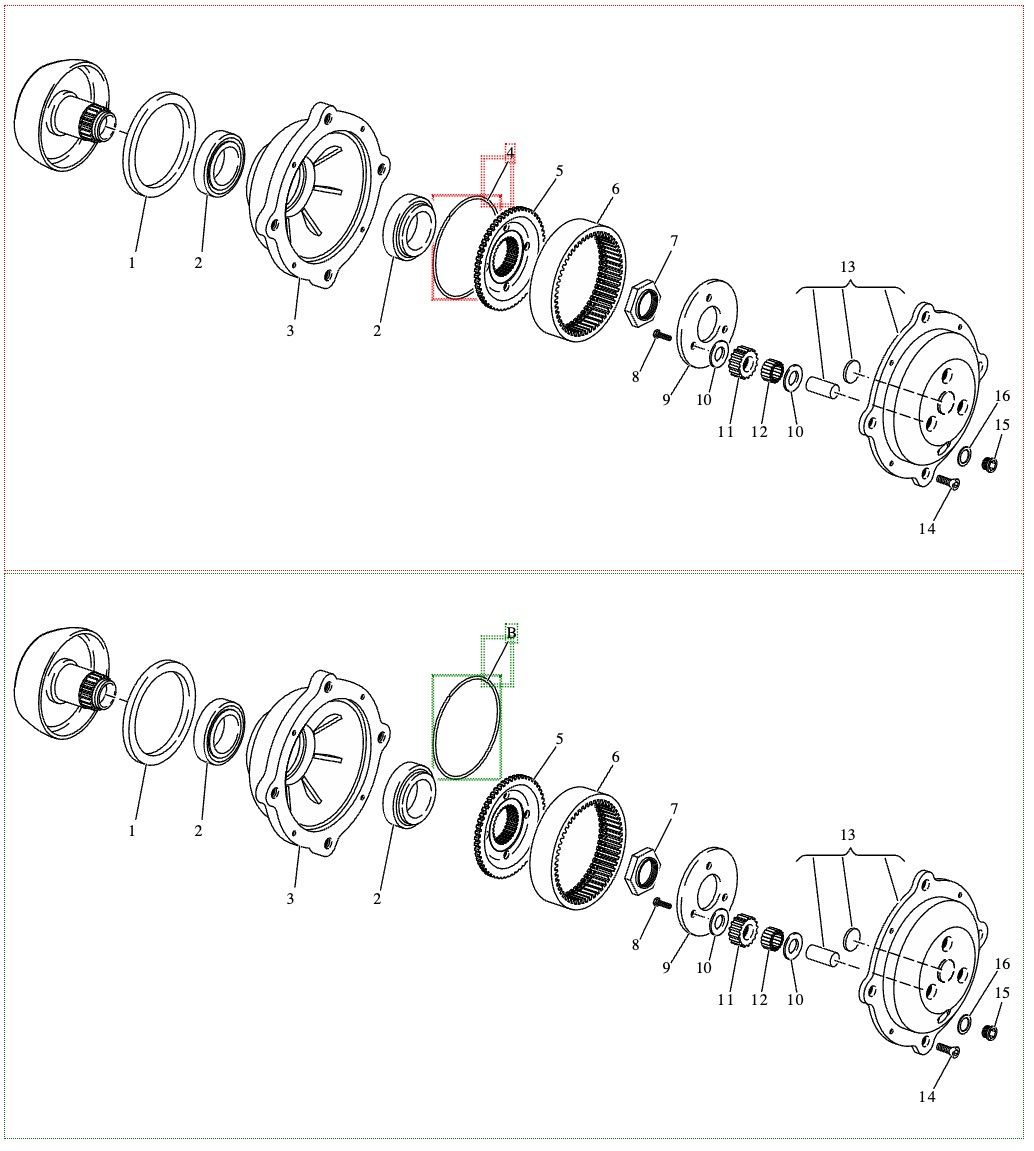 4
5
6
7
13
1
2
3
2
8
9
10
11
12
10
16
15
14

B
5
6
7
13
1
2
3
2
8
9
10
11
12
10
16
15
14